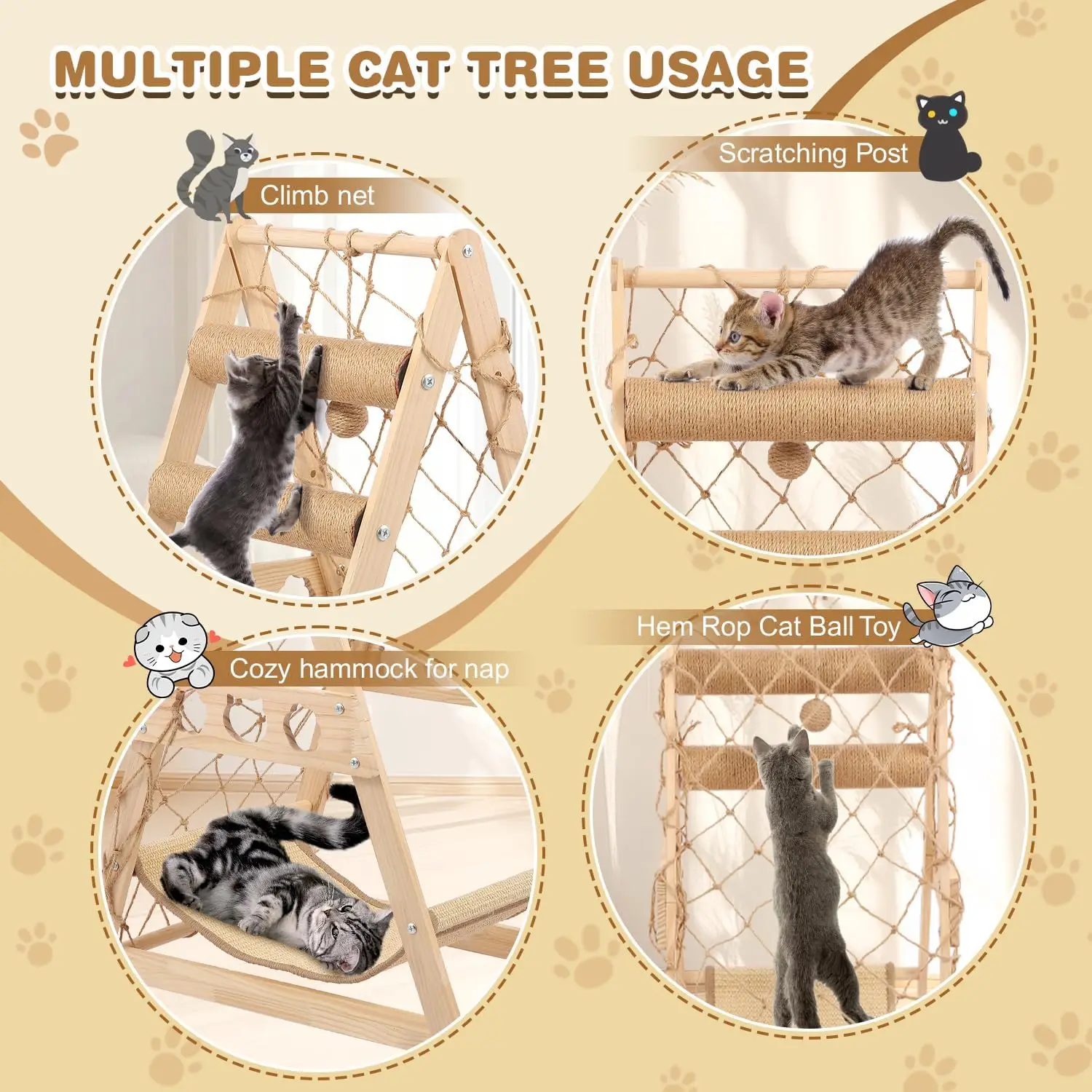 MULTIPLE CAT TREE USAGE

Climb net

Scratching Post

Cozy hammock for nap

Hem Rop Cat Ball Toy